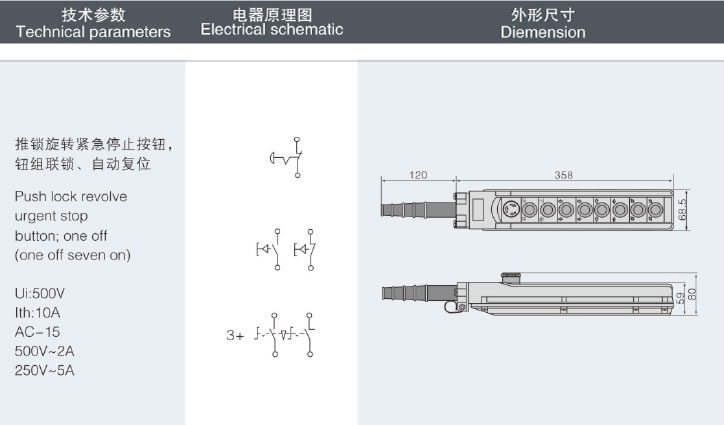 技术参数
Technical parameters

电器原理图
Electrical schematic

外形尺寸
Diemension

推锁旋转紧急停止按钮，钮组联锁、自动复位

Push lock revolve urgent stop button; one off (one off seven on)

Ui:500V
Ith:10A
AC-15
500V~2A
250V~5A

3+

120
358
68.5
59
80